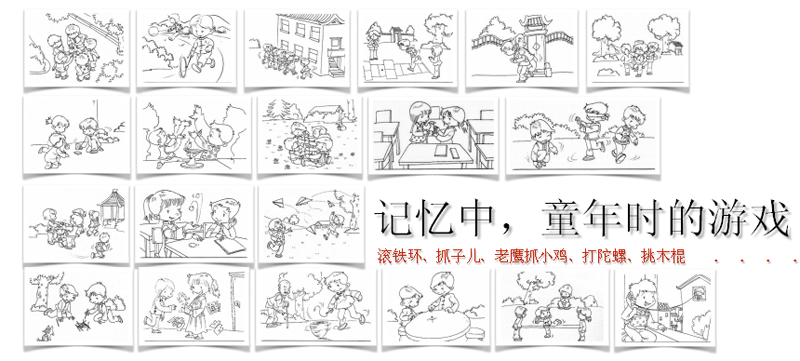 记忆中，童年时的游戏

滚铁环、抓子儿、老鹰抓小鸡、打陀螺、挑木棍 . . . .